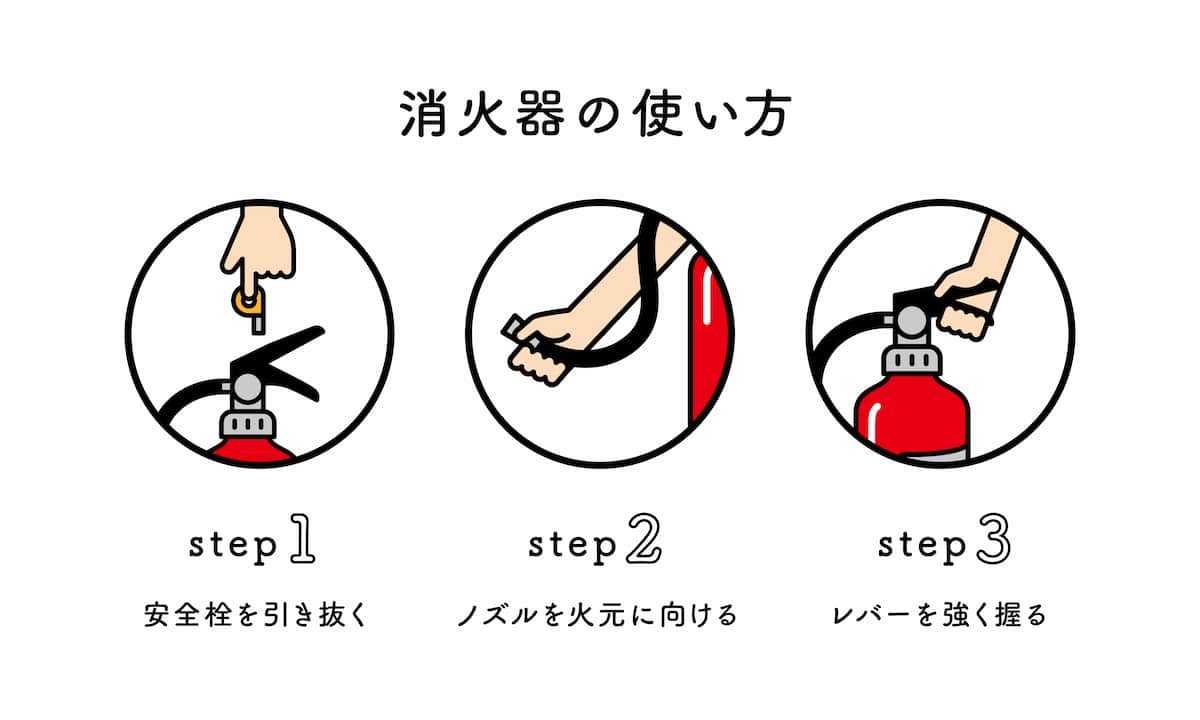 消火器の使い方

step 1

安全栓を引き抜く

step 2

ノズルを火元に向ける

step 3

レバーを強く握る